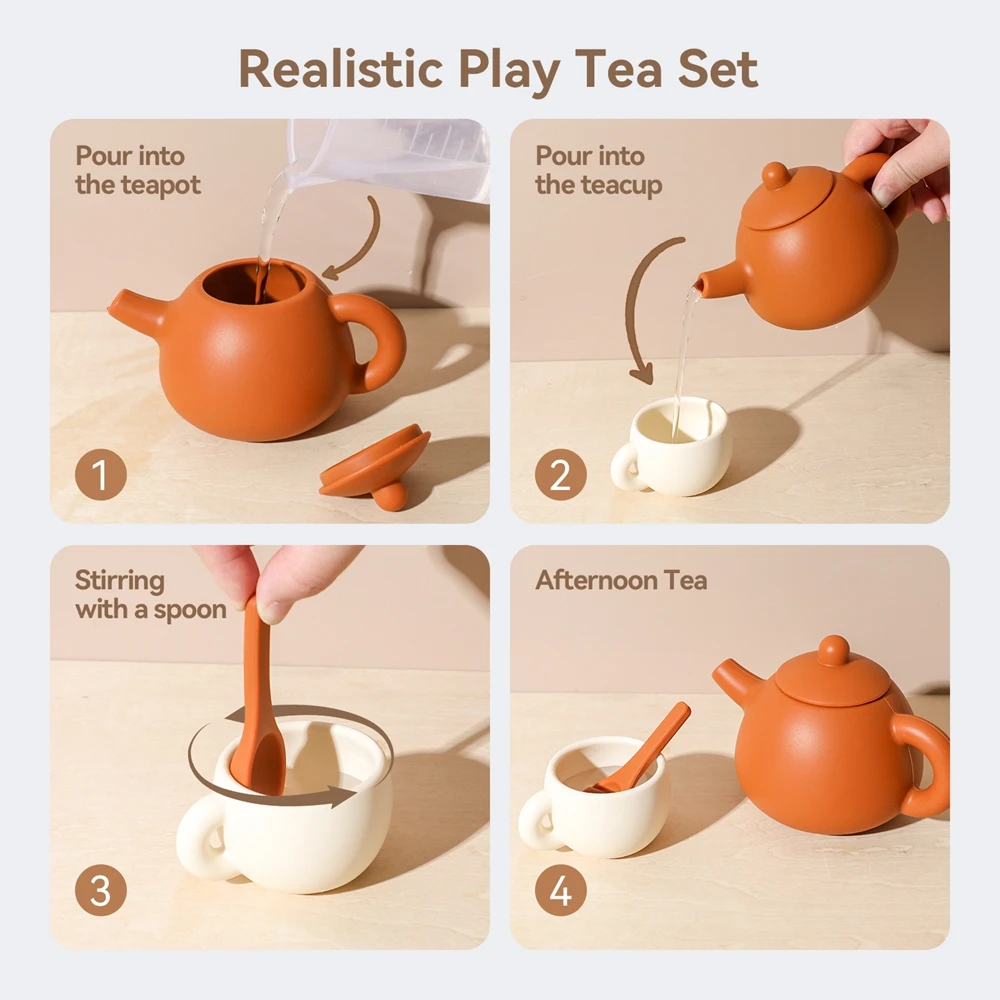 Realistic Play Tea Set

Pour into the teapot

1

Pour into the teacup

2

Stirring with a spoon

3

Afternoon Tea

4